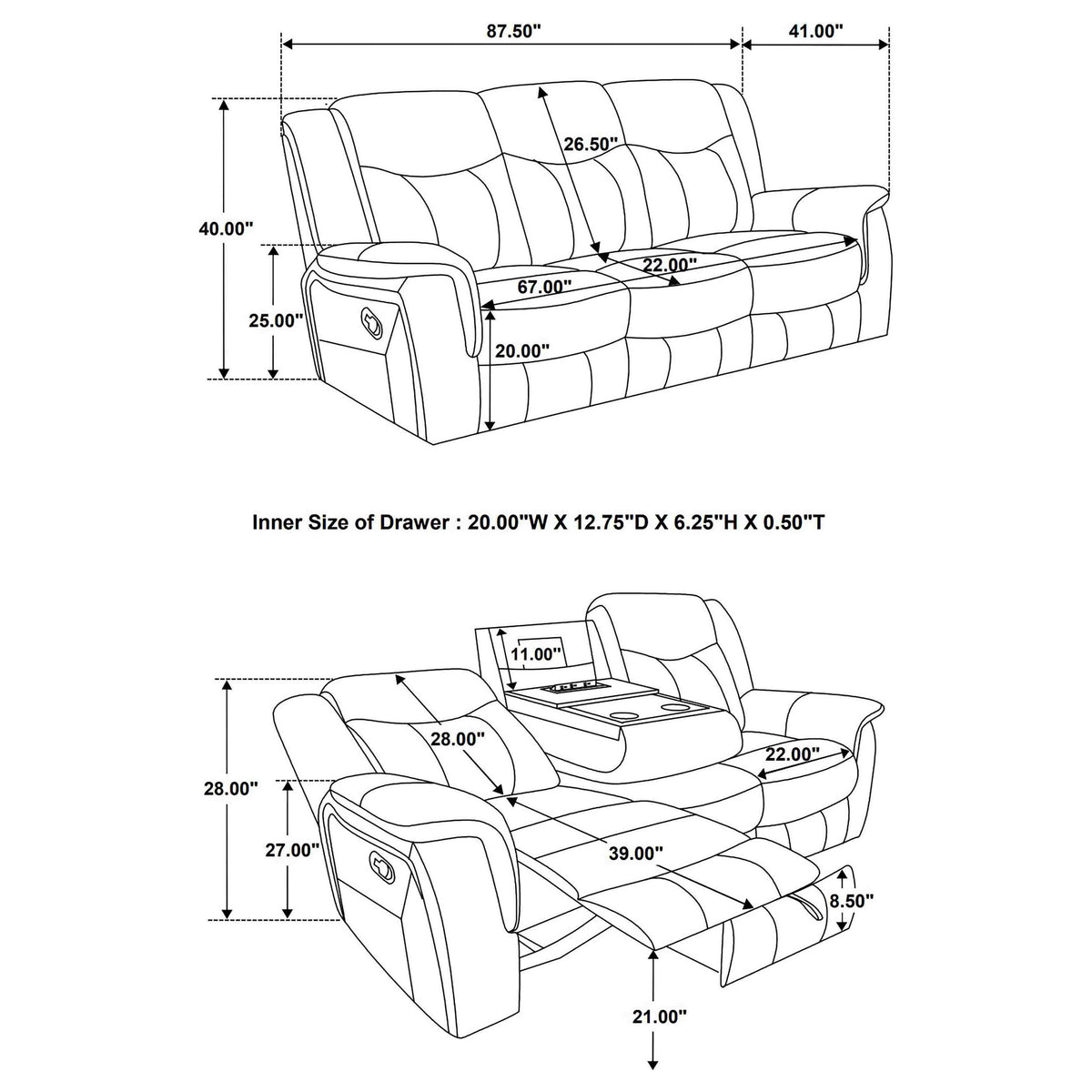 87.50"
41.00"
26.50"
40.00"
22.00"
67.00"
25.00"
20.00"

Inner Size of Drawer : 20.00"W X 12.75"D X 6.25"H X 0.50"T

11.00"
28.00"
22.00"
28.00"
27.00"
39.00"
8.50"
21.00"